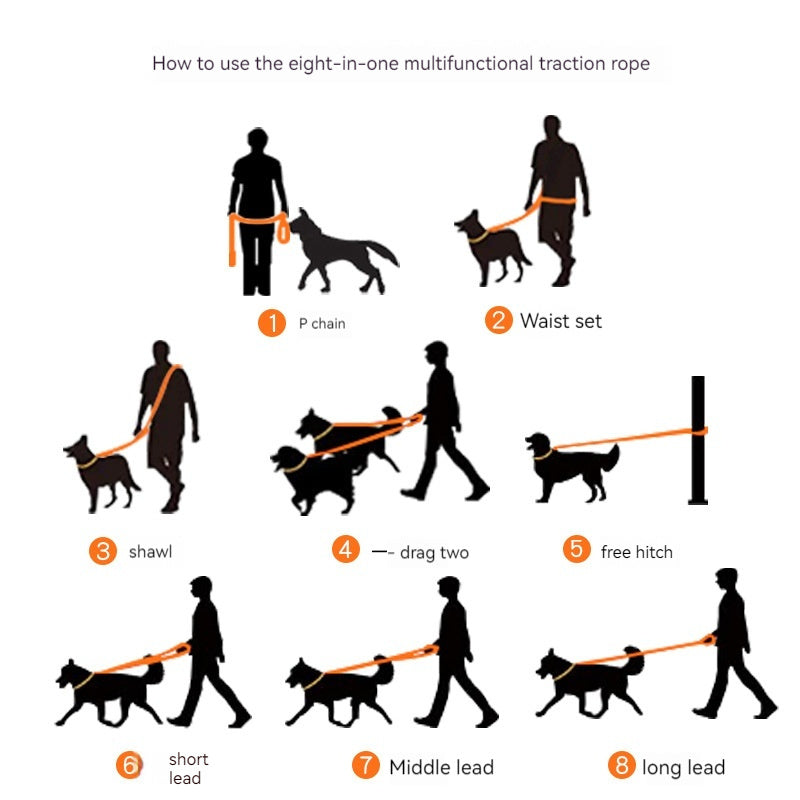 How to use the eight-in-one multifunctional traction rope

1 P chain

2 Waist set

3 shawl

4 —- drag two

5 free hitch

6 short lead

7 Middle lead

8 long lead